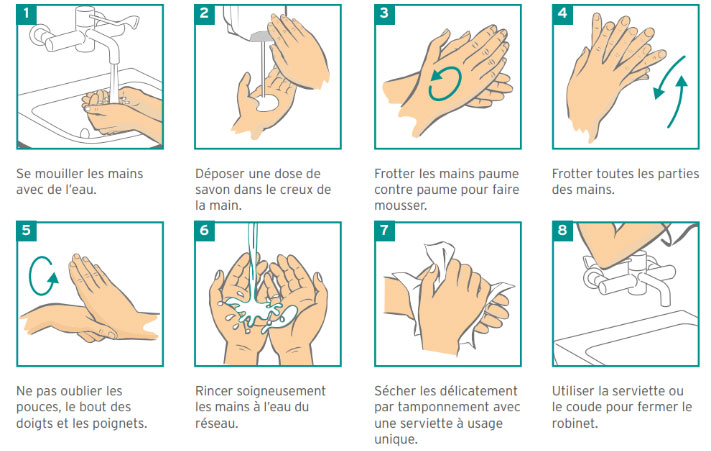 1

Se mouiller les mains avec de l'eau.

2

Déposer une dose de savon dans le creux de la main.

3

Frotter les mains paume contre paume pour faire mousser.

4

Frotter toutes les parties des mains.

5

Ne pas oublier les pouces, le bout des doigts et les poignets.

6

Rincer soigneusement les mains à l'eau du réseau.

7

Sécher les délicatement par tamponnement avec une serviette à usage unique.

8

Utiliser la serviette ou le coude pour fermer le robinet.